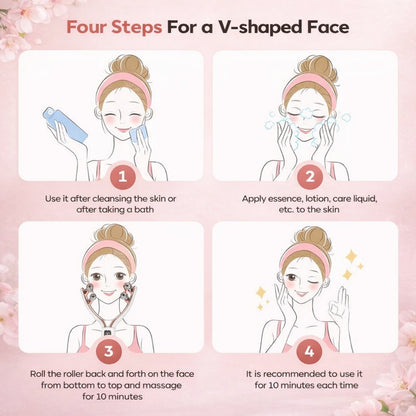 Four Steps For a V-shaped Face

1
Use it after cleansing the skin or after taking a bath

2
Apply essence, lotion, care liquid, etc. to the skin

3
Roll the roller back and forth on the face from bottom to top and massage for 10 minutes

4
It is recommended to use it for 10 minutes each time